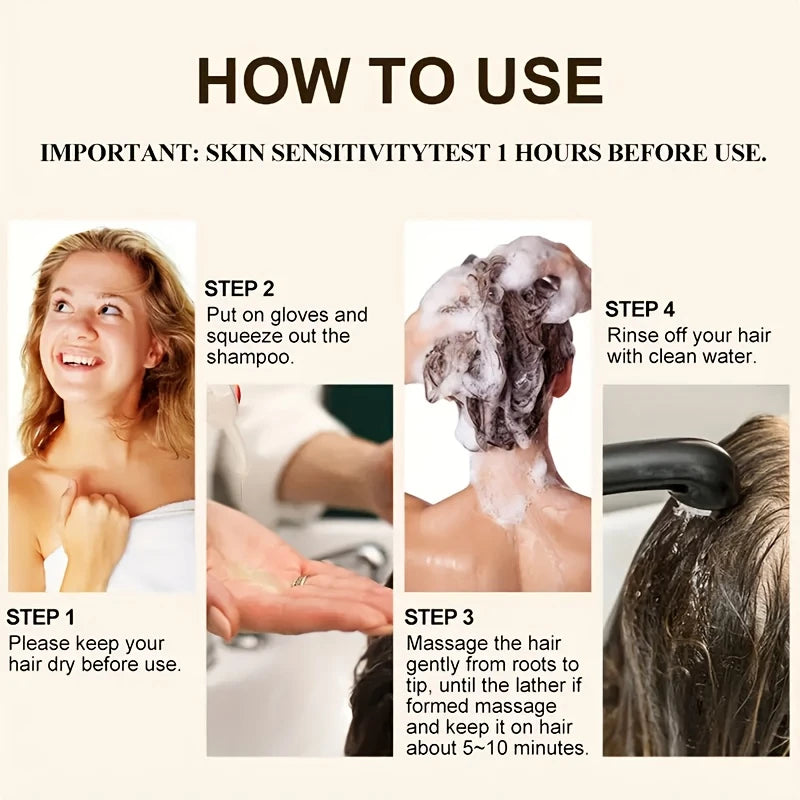 HOW TO USE

IMPORTANT: SKIN SENSITIVITYTEST 1 HOURS BEFORE USE.

STEP 1
Please keep your hair dry before use.

STEP 2
Put on gloves and squeeze out the shampoo.

STEP 3
Massage the hair gently from roots to tip, until the lather if formed massage and keep it on hair about 5~10 minutes.

STEP 4
Rinse off your hair with clean water.